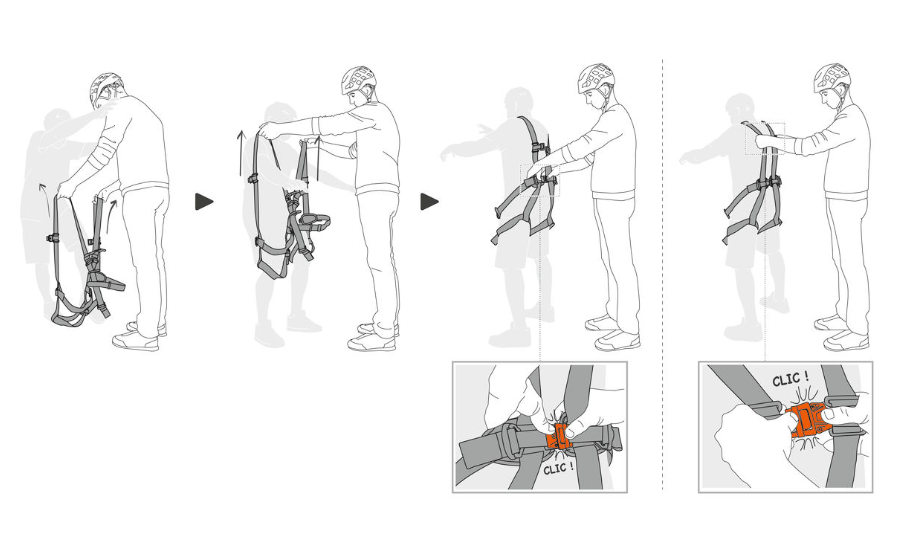 CLIC !

CLIC !