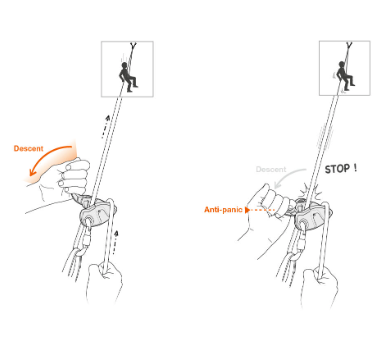 Descent

Descent

STOP !

Anti-panic